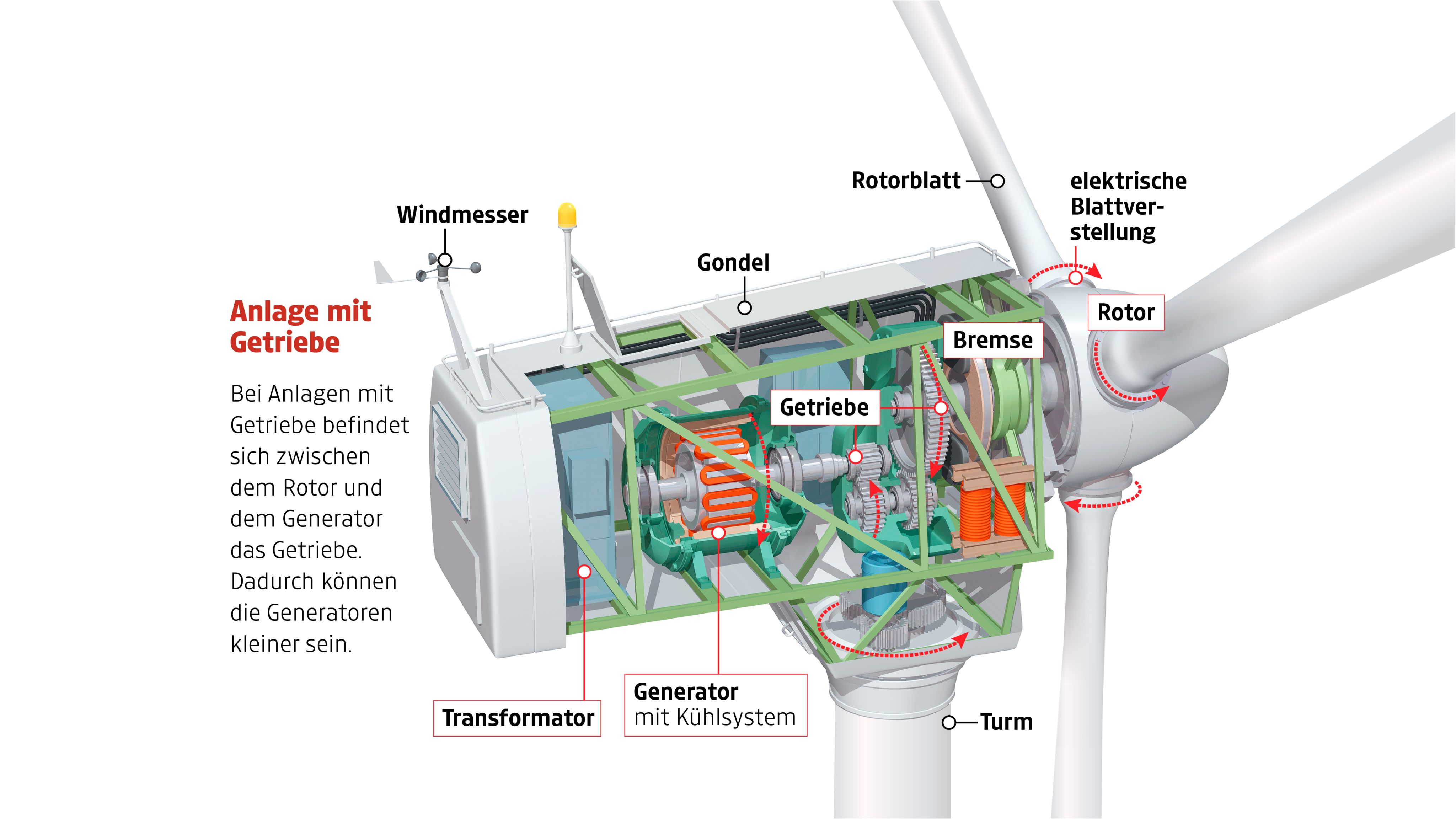 Anlage mit Getriebe

Bei Anlagen mit Getriebe befindet sich zwischen dem Rotor und dem Generator das Getriebe. Dadurch können die Generatoren kleiner sein.

Windmesser

Gondel

Rotorblatt

elektrische Blattverstellung

Rotor

Bremse

Getriebe

Transformator

Generator
mit Kühlsystem

Turm