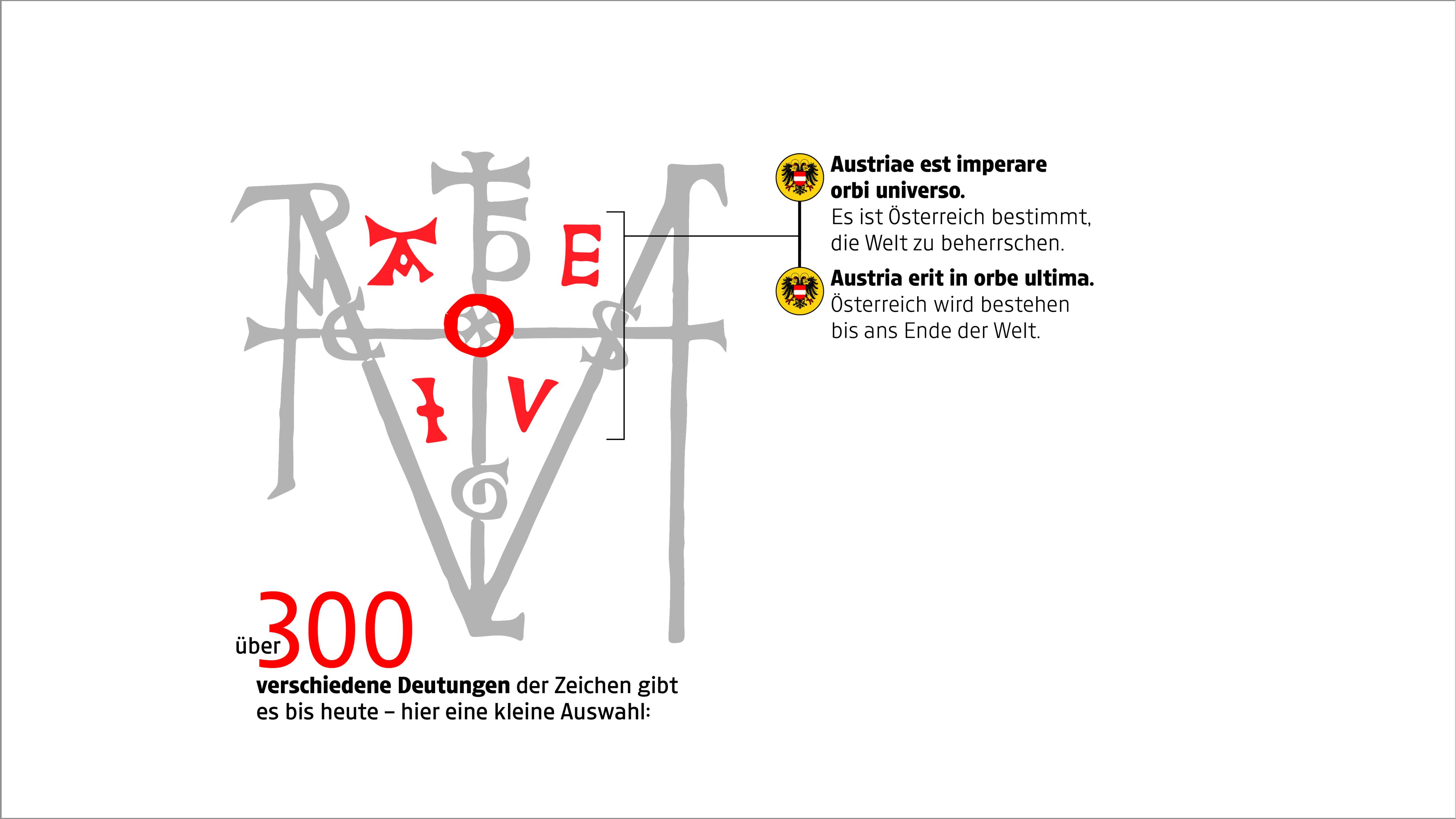 A E
O
I V

Austriae est imperare orbi universo.
Es ist Österreich bestimmt, die Welt zu beherrschen.

Austria erit in orbe ultima.
Österreich wird bestehen bis ans Ende der Welt.

über 300
verschiedene Deutungen der Zeichen gibt es bis heute – hier eine kleine Auswahl: